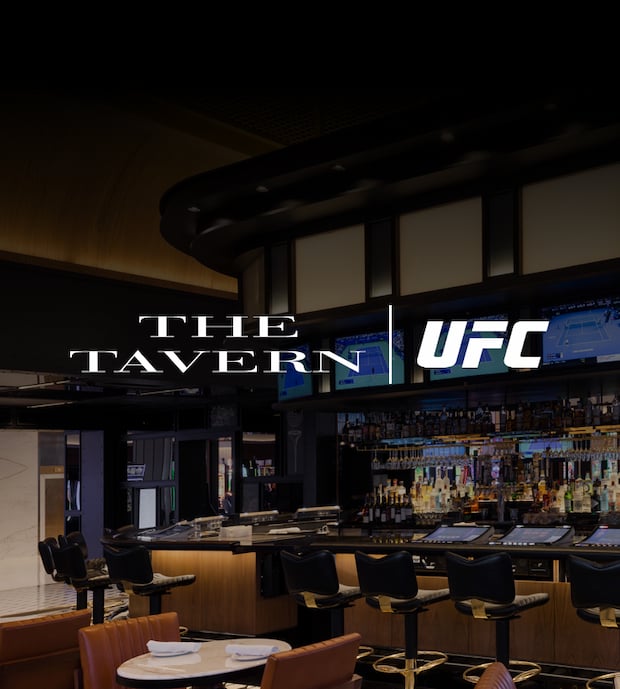 THE TAVERN

UFC