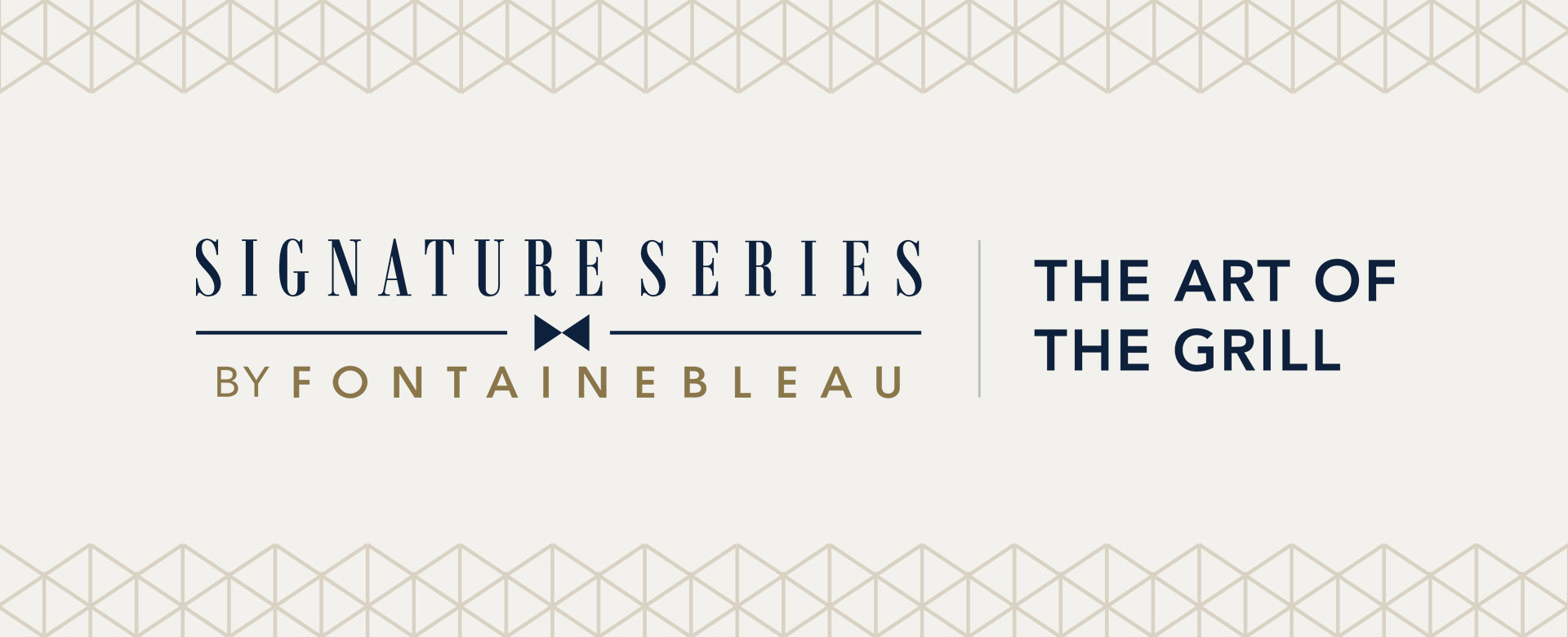 SIGNATURE SERIES
BY FONTAINEBLEAU

THE ART OF
THE GRILL