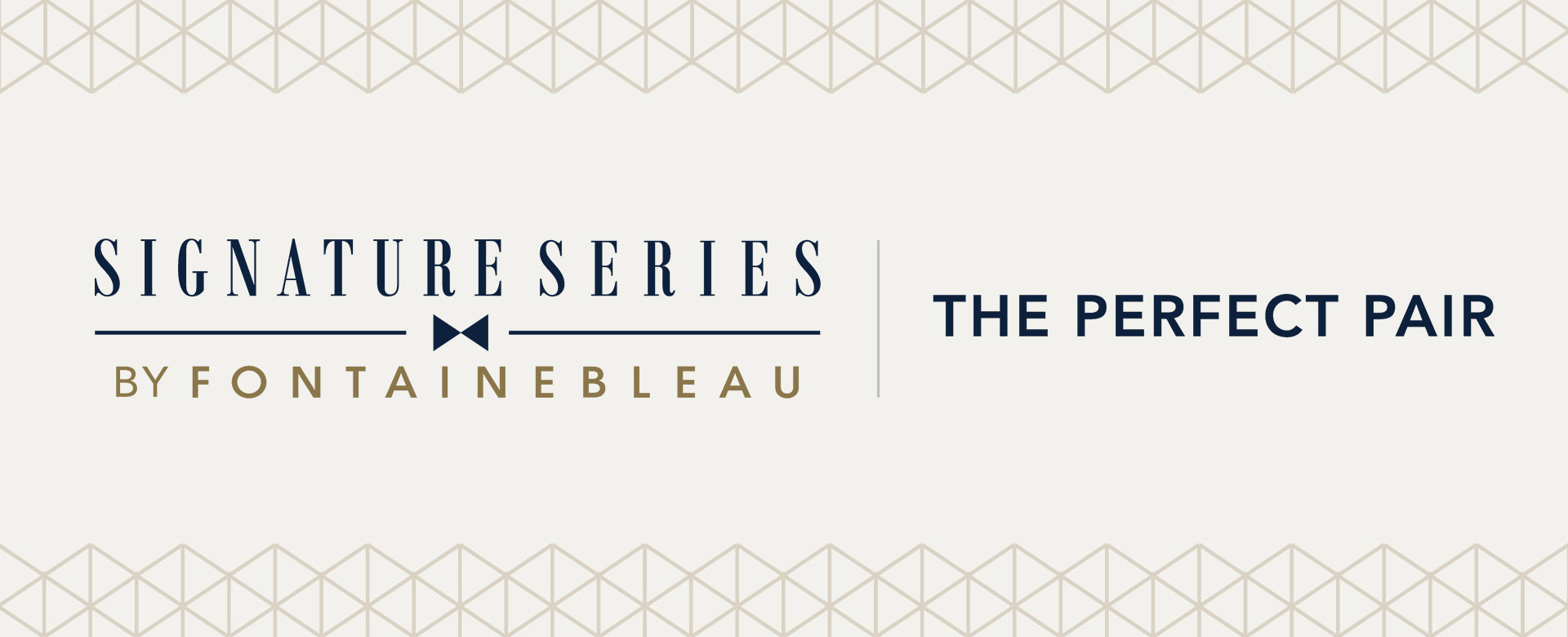 SIGNATURE SERIES
BY FONTAINEBLEAU

THE PERFECT PAIR