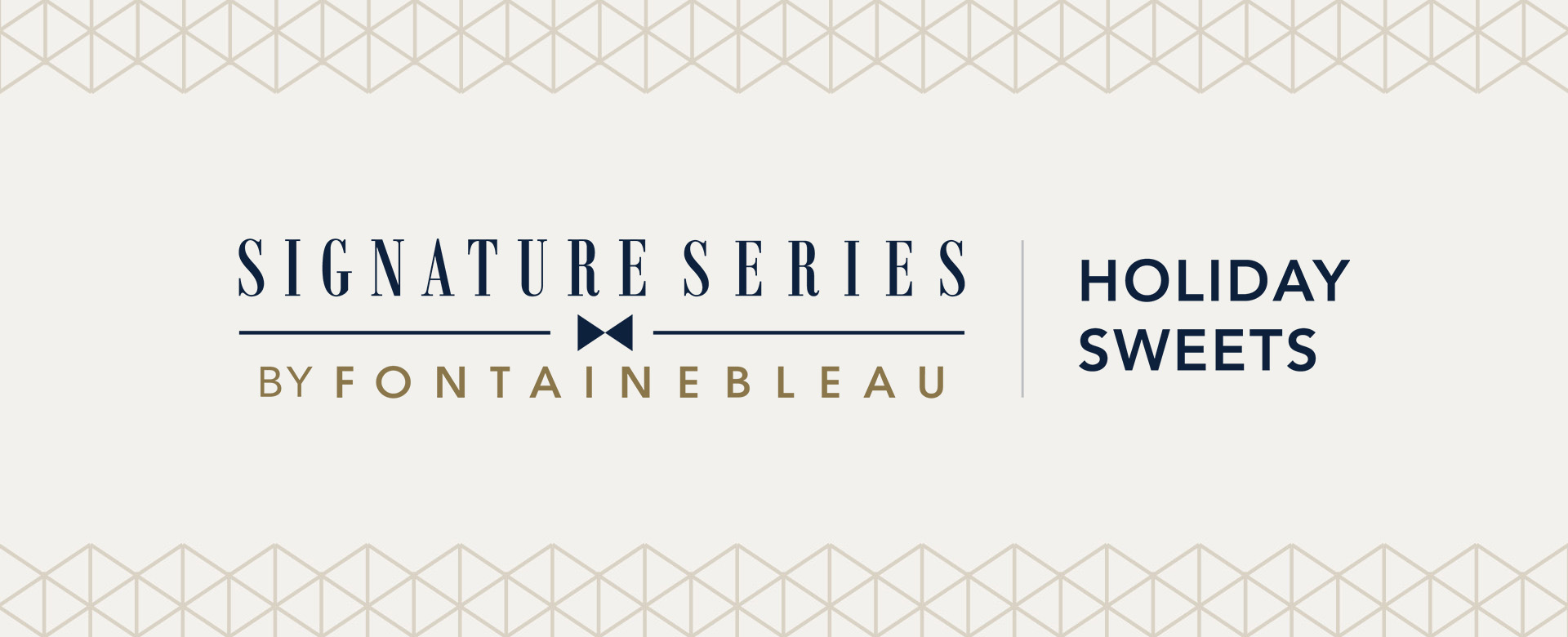 SIGNATURE SERIES
BY FONTAINEBLEAU

HOLIDAY SWEETS